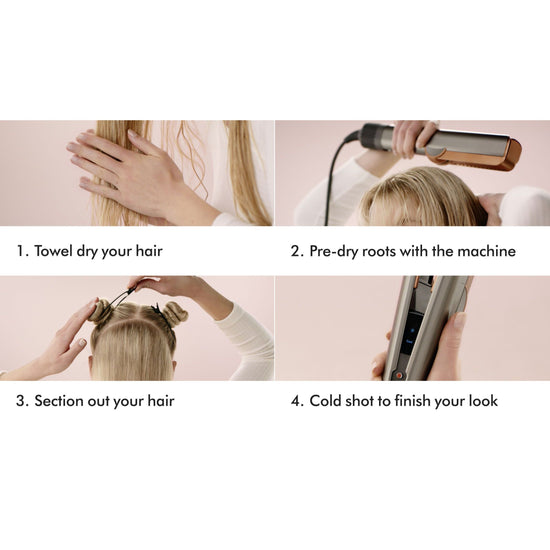 1. Towel dry your hair

2. Pre-dry roots with the machine

3. Section out your hair

4. Cold shot to finish your look