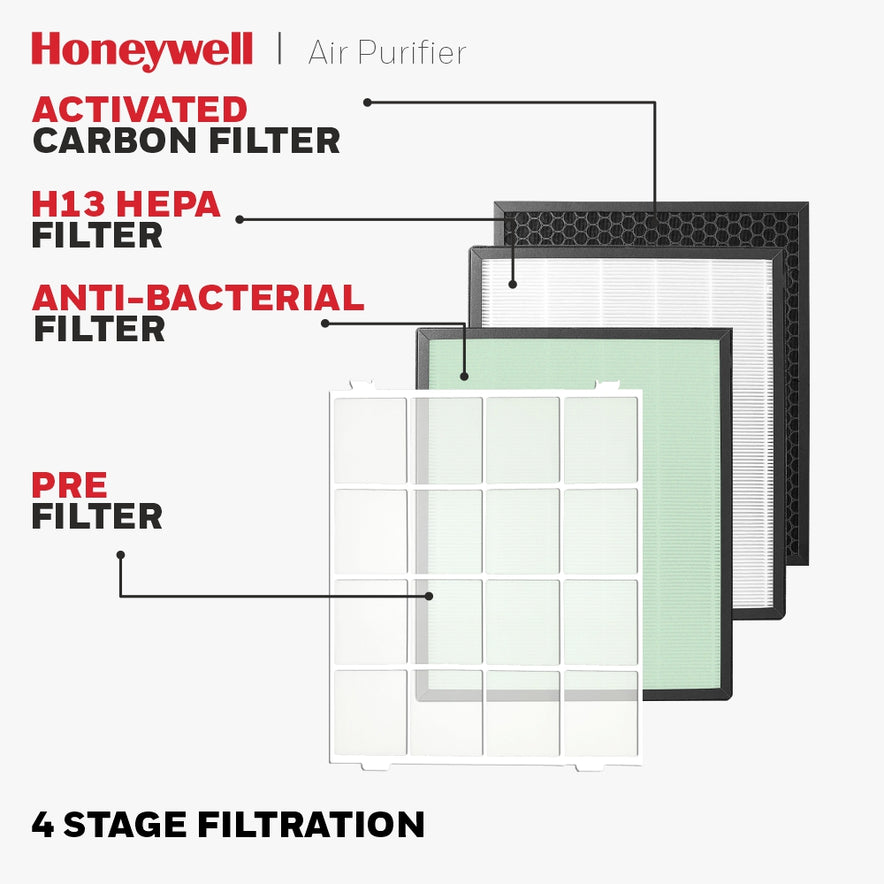 Honeywell | Air Purifier

ACTIVATED
CARBON FILTER

H13 HEPA
FILTER

ANTI-BACTERIAL
FILTER

PRE
FILTER

4 STAGE FILTRATION